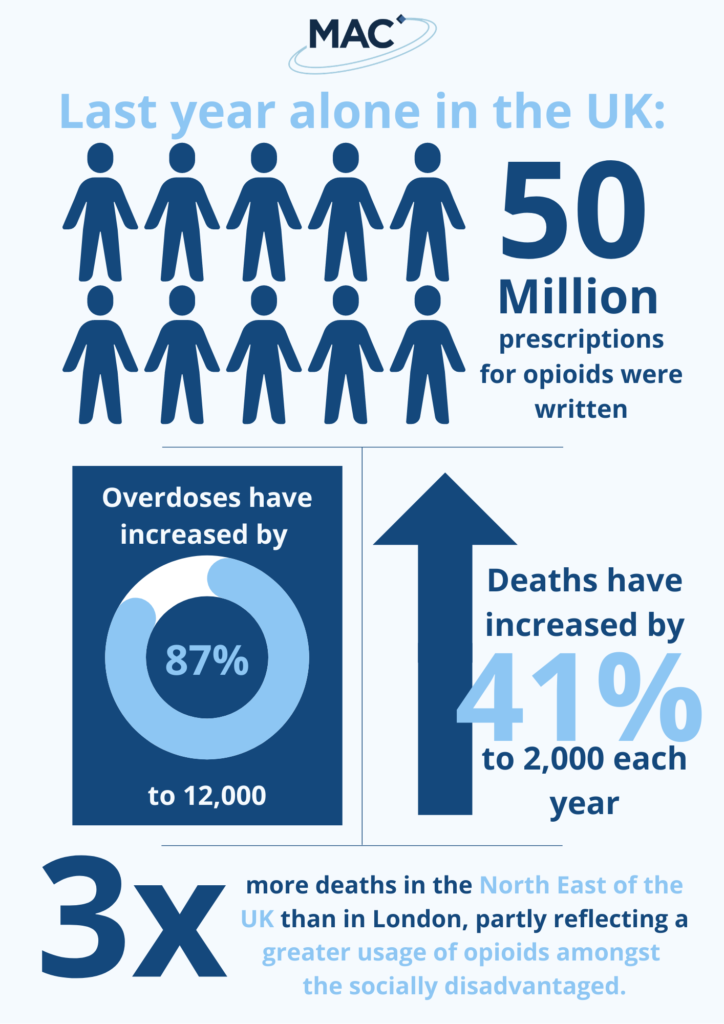 MAC

Last year alone in the UK:

50 Million prescriptions for opioids were written

Overdoses have increased by

87%

to 12,000

Deaths have increased by 41% to 2,000 each year

3x more deaths in the North East of the UK than in London, partly reflecting a greater usage of opioids amongst the socially disadvantaged.